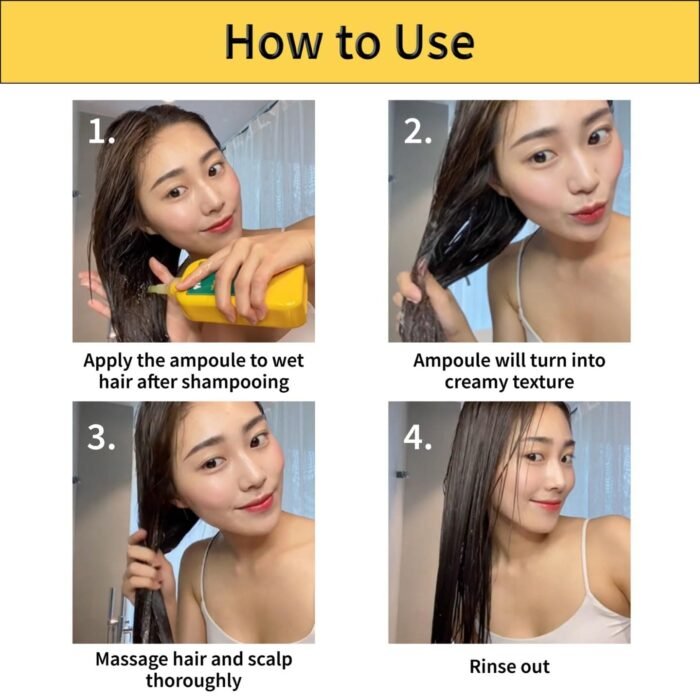 How to Use

1.

Apply the ampoule to wet hair after shampooing

2.

Ampoule will turn into creamy texture

3.

Massage hair and scalp thoroughly

4.

Rinse out